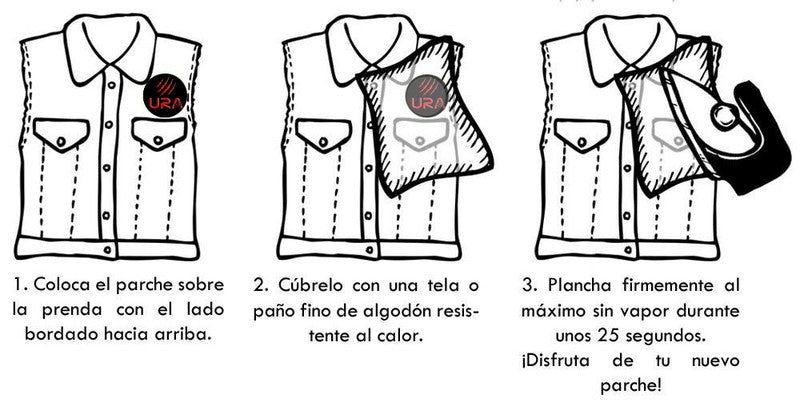 URA

URA

1. Coloca el parche sobre la prenda con el lado bordado hacia arriba.

2. Cúbrelo con una tela o paño fino de algodón resistente al calor.

3. Plancha firmemente al máximo sin vapor durante unos 25 segundos. ¡Disfruta de tu nuevo parche!